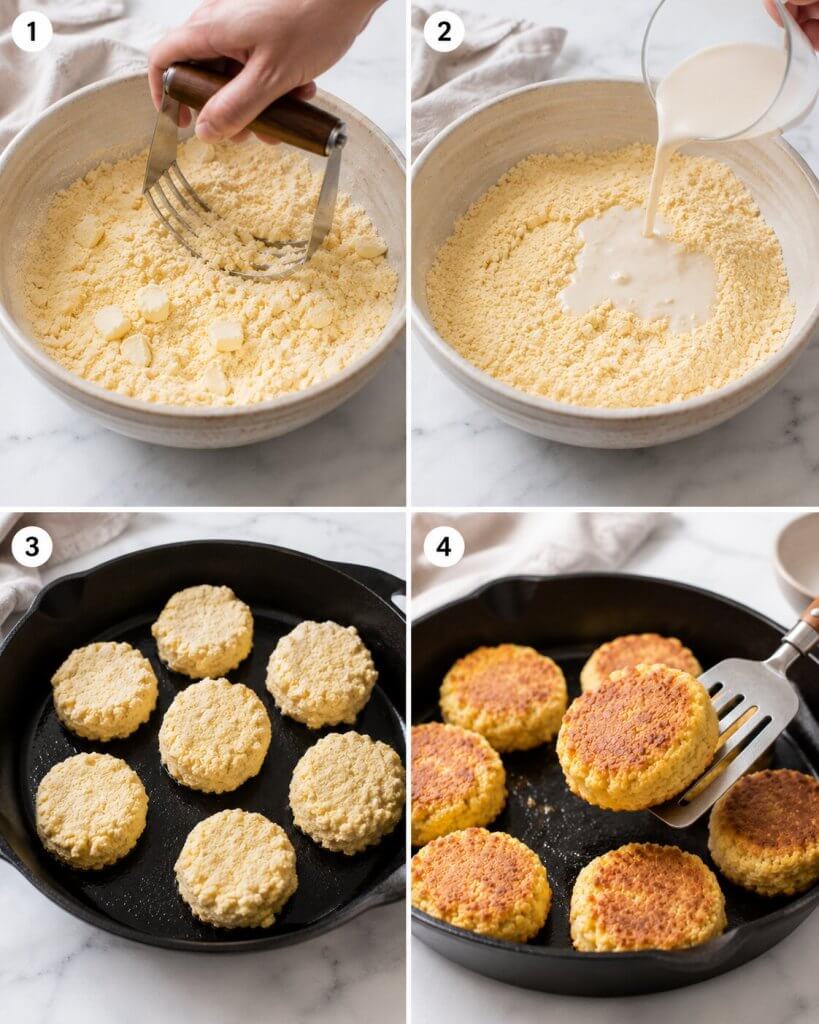 1

2

3

4